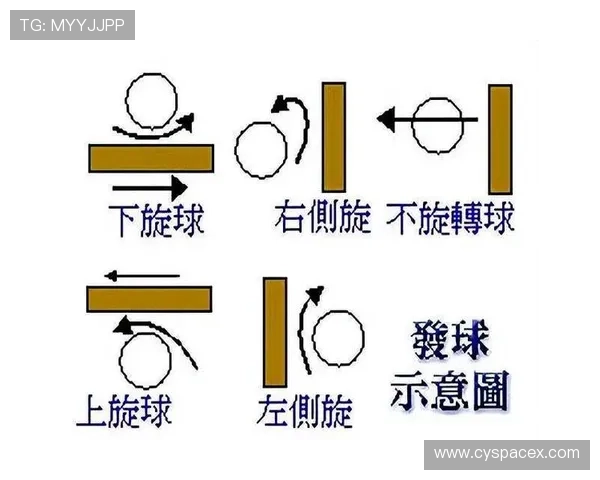 TG: MYYJJPP

下旋球

右側旋

不旋轉球

上旋球

左側旋

發球
示意圖

www.cyspacex.com